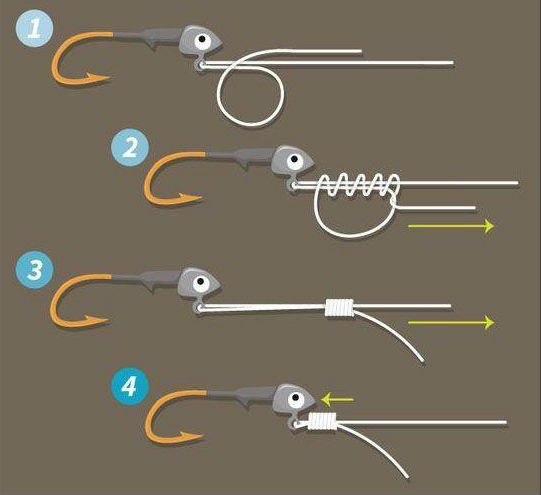 1

2

3

4