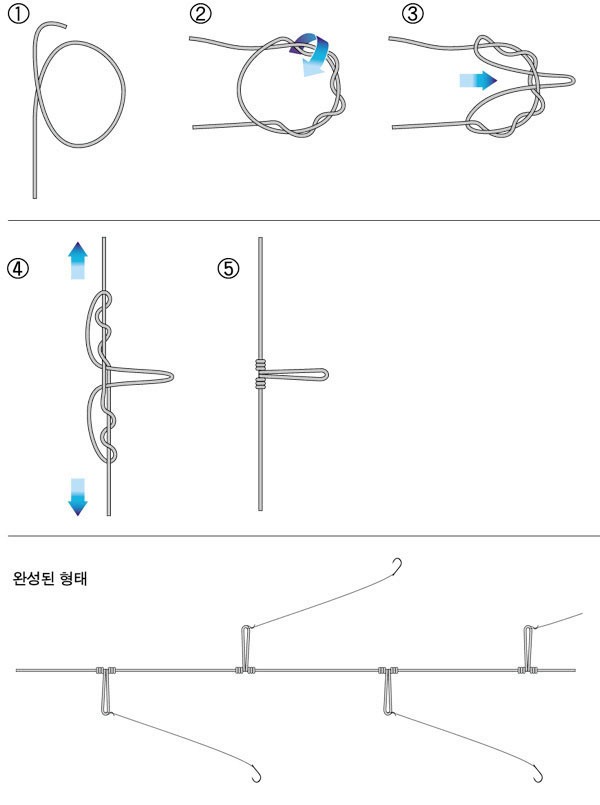 ①

②

③

④

⑤

완성된 형태